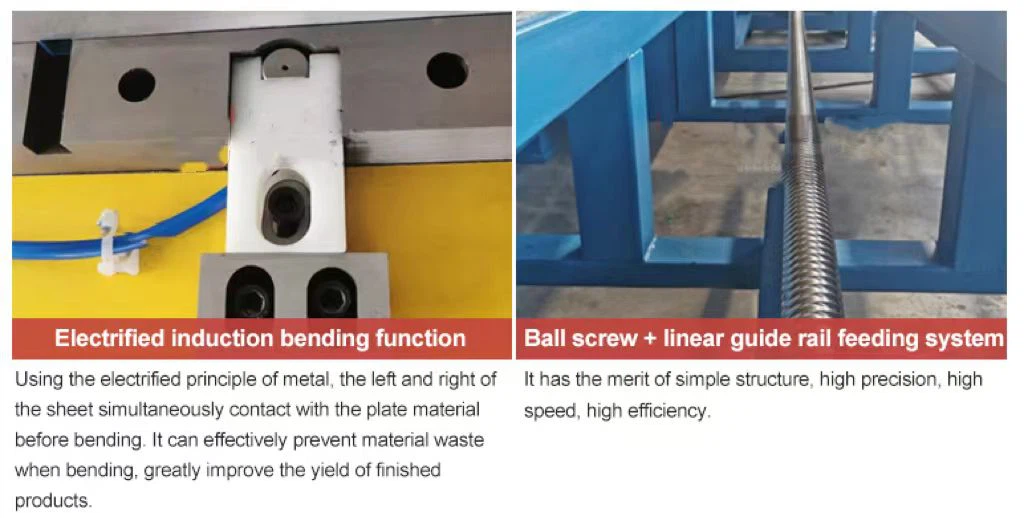 Electrified induction bending function

Using the electrified principle of metal, the left and right of the sheet simultaneously contact with the plate material before bending. It can effectively prevent material waste when bending, greatly improve the yield of finished products.

Ball screw + linear guide rail feeding system

It has the merit of simple structure, high precision, high speed, high efficiency.